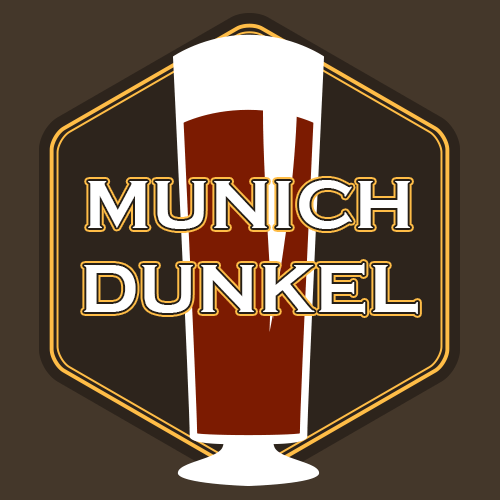 MUNICH
DUNKEL